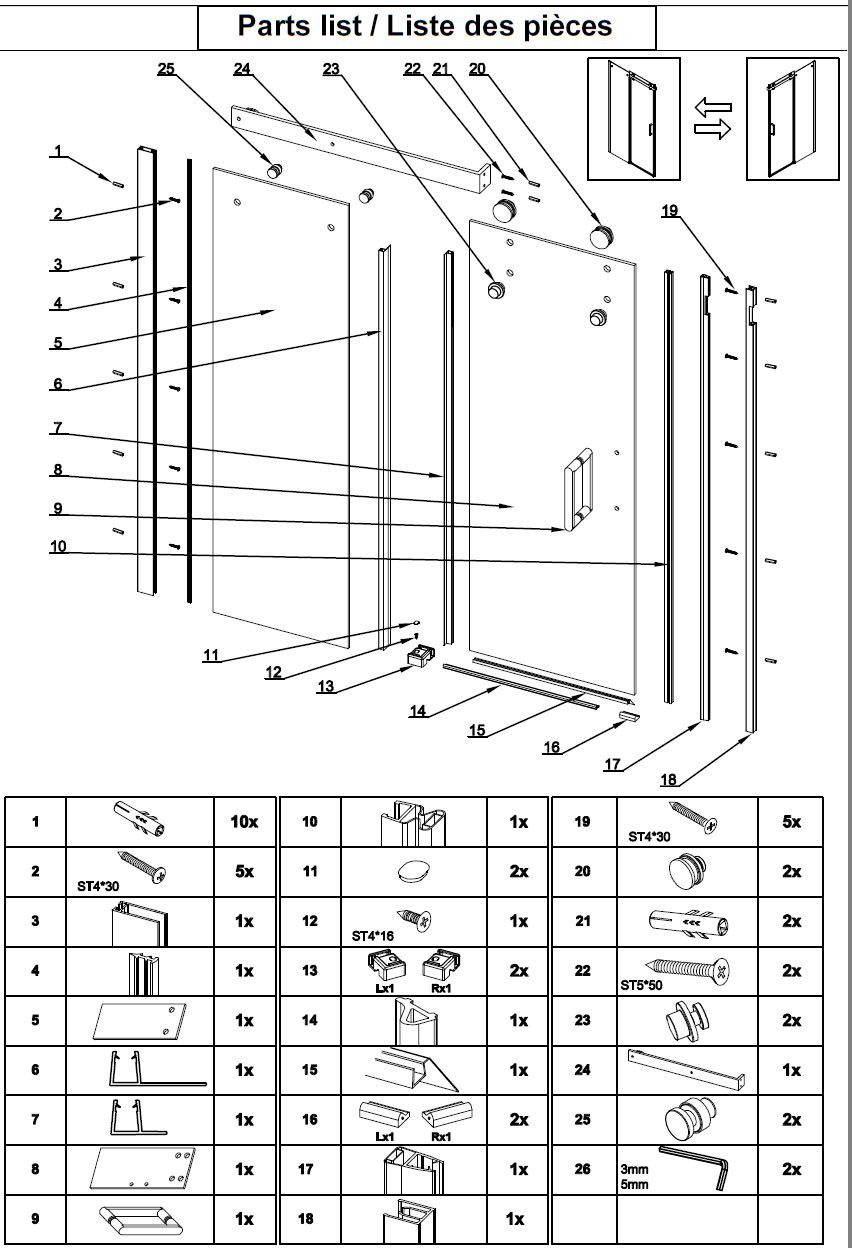 Parts list / Liste des pièces

25 24 23 22 21 20

1
2
3
4
5
6
7
8
9
10

19

11
12
13
14
15
16
17
18

| 1 | | 10x |
|---|---|---|
| 2 | ST4*30 | 5x |
| 3 | | 1x |
| 4 | | 1x |
| 5 | | 1x |
| 6 | | 1x |
| 7 | | 1x |
| 8 | | 1x |
| 9 | | 1x |

| 10 | | 1x |
|---|---|---|
| 11 | | 2x |
| 12 | ST4*16 | 1x |
| 13 | Lx1 Rx1 | 2x |
| 14 | | 1x |
| 15 | | 1x |
| 16 | Lx1 Rx1 | 2x |
| 17 | | 1x |
| 18 | | 1x |

| 19 | ST4*30 | 5x |
|---|---|---|
| 20 | | 2x |
| 21 | | 2x |
| 22 | ST5*50 | 2x |
| 23 | | 2x |
| 24 | | 1x |
| 25 | | 2x |
| 26 | 3mm 5mm | 2x |
| | | |