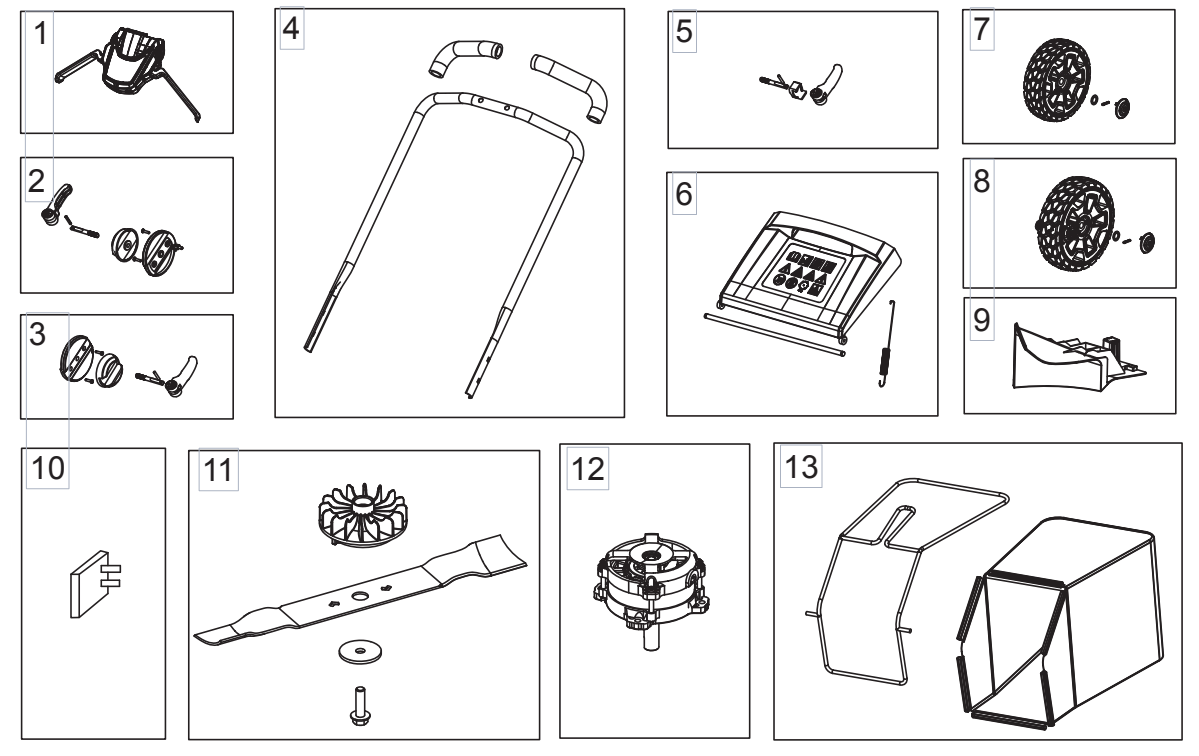 1

2

3

4

5

6

7

8

9

10

11

12

13