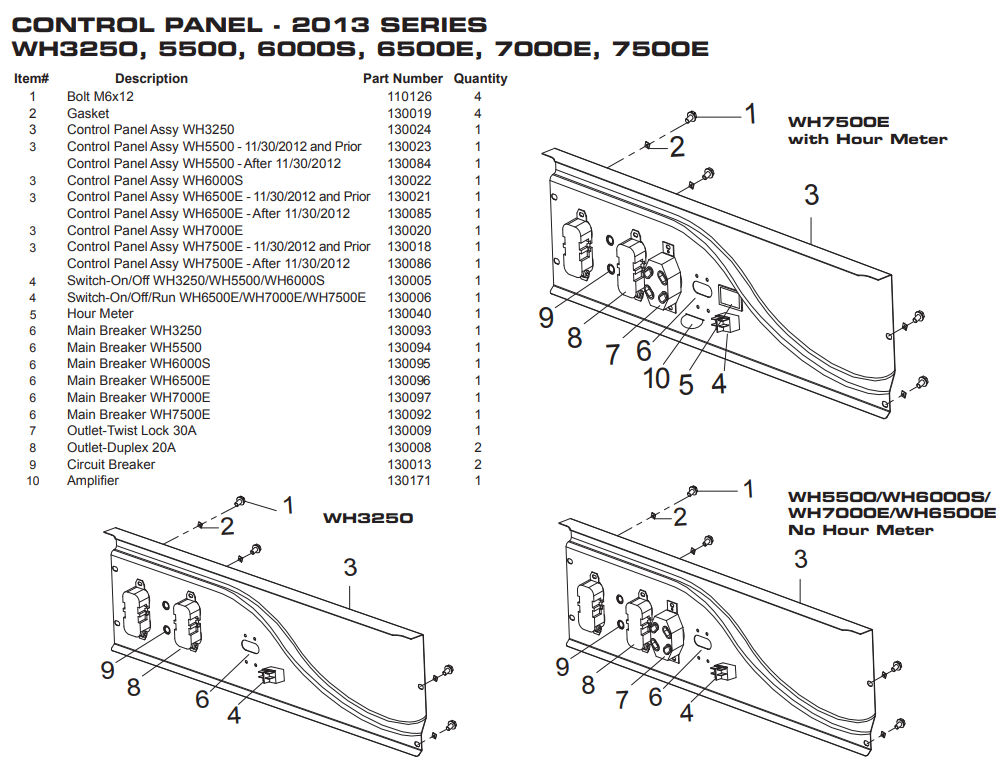 CONTROL PANEL - 2013 SERIES
WH3250, 5500, 6000S, 6500E, 7000E, 7500E

| Item# | Description | Part Number | Quantity |
|---|---|---|---|
| 1 | Bolt M6x12 | 110126 | 4 |
| 2 | Gasket | 130019 | 4 |
| 3 | Control Panel Assy WH3250 | 130024 | 1 |
| 3 | Control Panel Assy WH5500 - 11/30/2012 and Prior | 130023 | 1 |
| | Control Panel Assy WH5500 - After 11/30/2012 | 130084 | 1 |
| 3 | Control Panel Assy WH6000S | 130022 | 1 |
| 3 | Control Panel Assy WH6500E - 11/30/2012 and Prior | 130021 | 1 |
| | Control Panel Assy WH6500E - After 11/30/2012 | 130085 | 1 |
| 3 | Control Panel Assy WH7000E | 130020 | 1 |
| 3 | Control Panel Assy WH7500E - 11/30/2012 and Prior | 130018 | 1 |
| | Control Panel Assy WH7500E - After 11/30/2012 | 130086 | 1 |
| 4 | Switch-On/Off WH3250/WH5500/WH6000S | 130005 | 1 |
| 4 | Switch-On/Off/Run WH6500E/WH7000E/WH7500E | 130006 | 1 |
| 5 | Hour Meter | 130040 | 1 |
| 6 | Main Breaker WH3250 | 130093 | 1 |
| 6 | Main Breaker WH5500 | 130094 | 1 |
| 6 | Main Breaker WH6000S | 130095 | 1 |
| 6 | Main Breaker WH6500E | 130096 | 1 |
| 6 | Main Breaker WH7000E | 130097 | 1 |
| 6 | Main Breaker WH7500E | 130092 | 1 |
| 7 | Outlet-Twist Lock 30A | 130009 | 1 |
| 8 | Outlet-Duplex 20A | 130008 | 2 |
| 9 | Circuit Breaker | 130013 | 2 |
| 10 | Amplifier | 130171 | 1 |

WH7500E
with Hour Meter
1 2 3 9 8 7 6 10 5 4

WH3250
1 2 3 9 8 6 4

WH5500/WH6000S/
WH7000E/WH6500E
No Hour Meter
1 2 3 9 8 7 6 4