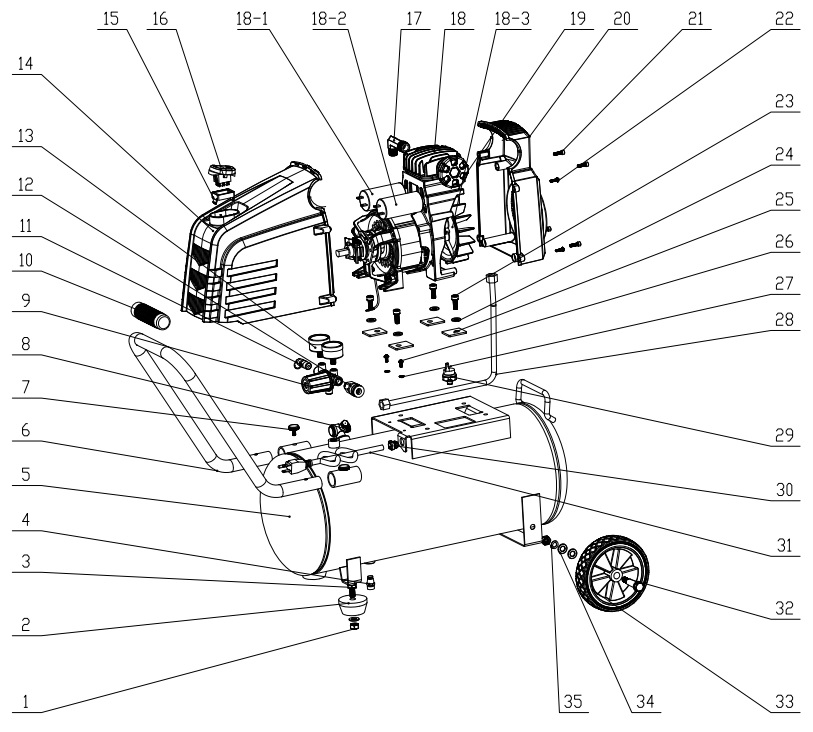 15
16
18-1
18-2
17
18
18-3
19
20
21
22
14
13
12
11
10
9
8
7
6
5
4
3
2
1
23
24
25
26
27
28
29
30
31
32
33
34
35